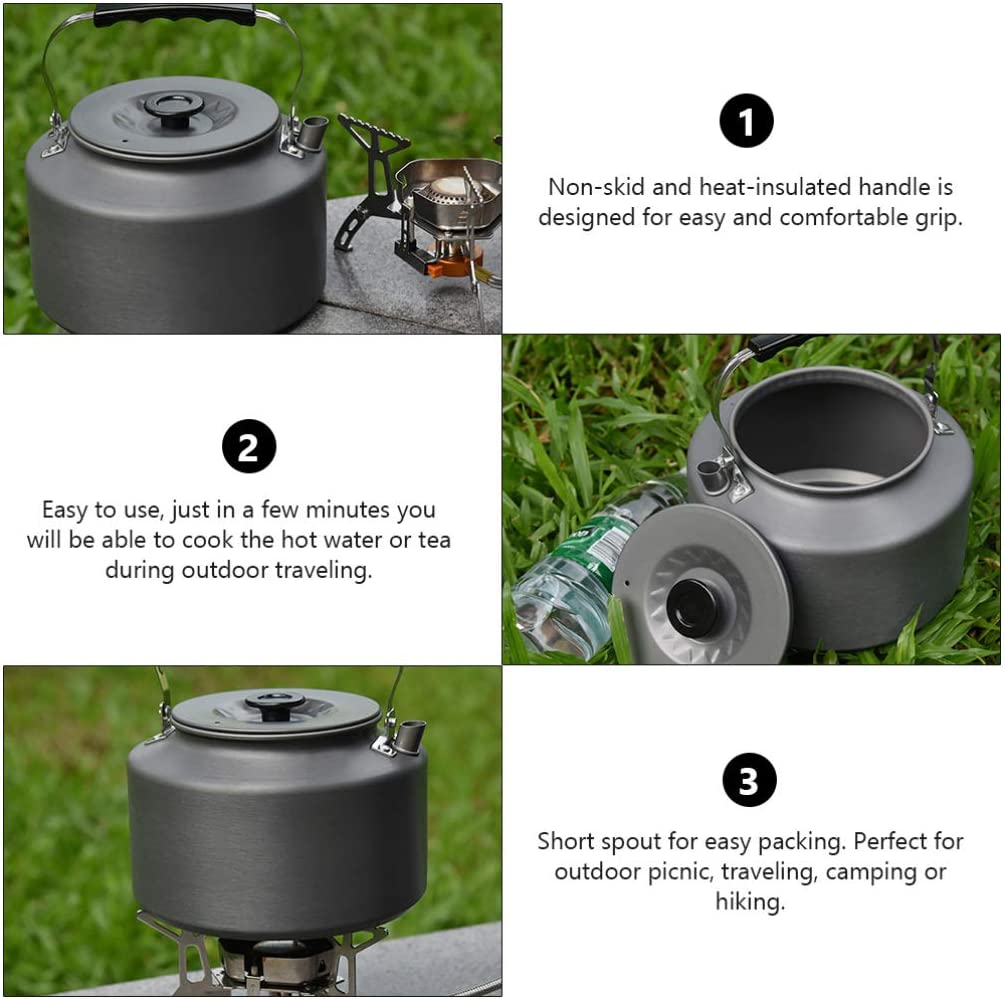 1

Non-skid and heat-insulated handle is designed for easy and comfortable grip.

2

Easy to use, just in a few minutes you will be able to cook the hot water or tea during outdoor traveling.

3

Short spout for easy packing. Perfect for outdoor picnic, traveling, camping or hiking.