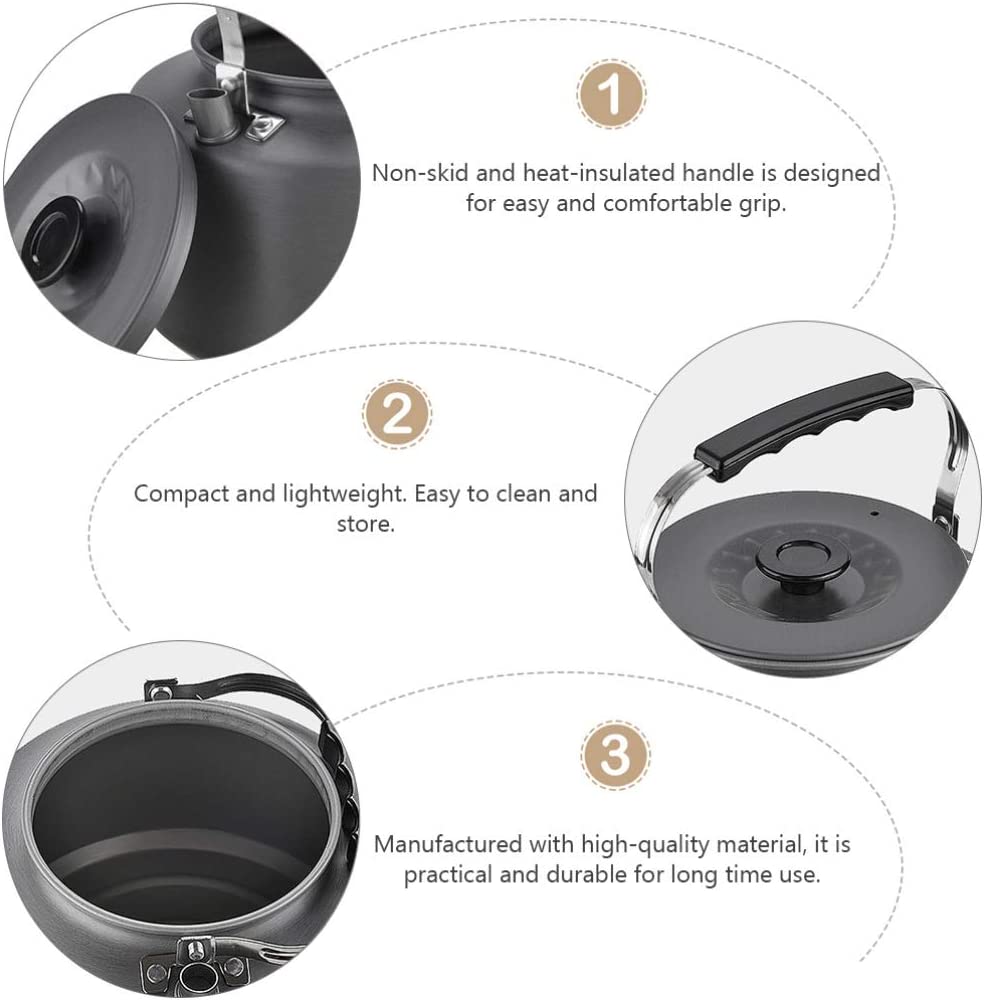 1

Non-skid and heat-insulated handle is designed for easy and comfortable grip.

2

Compact and lightweight. Easy to clean and store.

3

Manufactured with high-quality material, it is practical and durable for long time use.