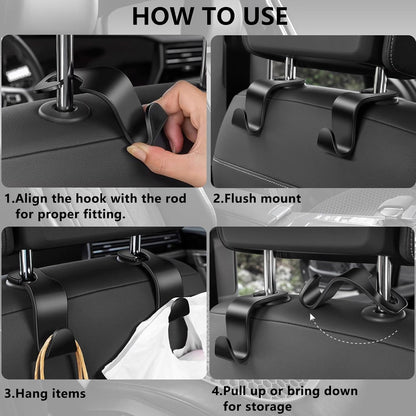 HOW TO USE

1.Align the hook with the rod for proper fitting.

2.Flush mount

3.Hang items

4.Pull up or bring down for storage